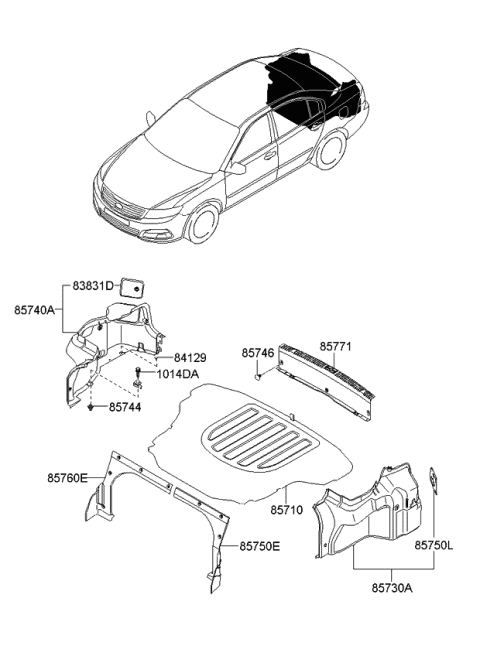 83831D
85740A
84129
1014DA
85744
85746
85771
85760E
85710
85750E
85750L
85730A