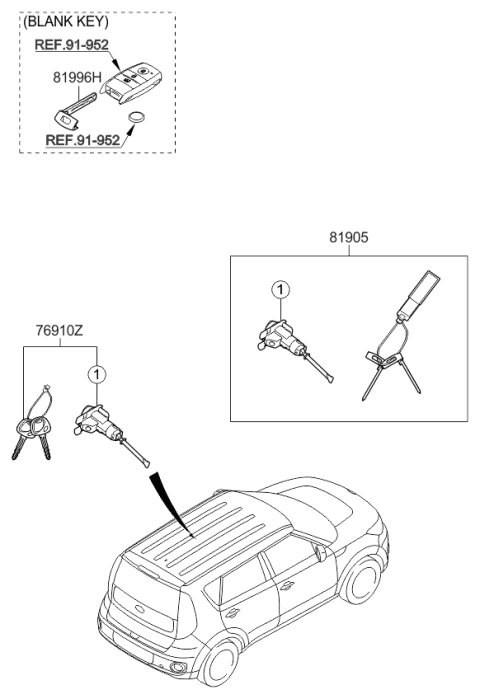 (BLANK KEY)
REF.91-952
81996H
REF.91-952

81905
1

76910Z
1