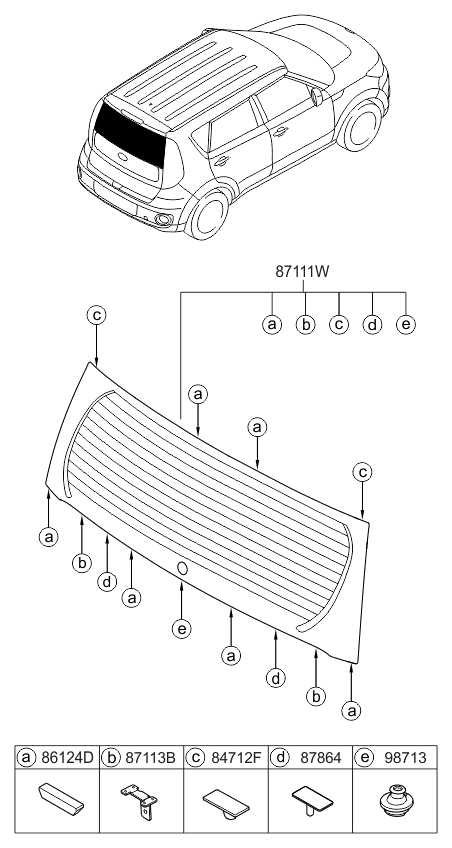 87111W

a b c d e

c

a

a

c

a

b

d

a

e

a

d

b

a

| a 86124D | b 87113B | c 84712F | d 87864 | e 98713 |
|---|---|---|---|---|
| | | | | |