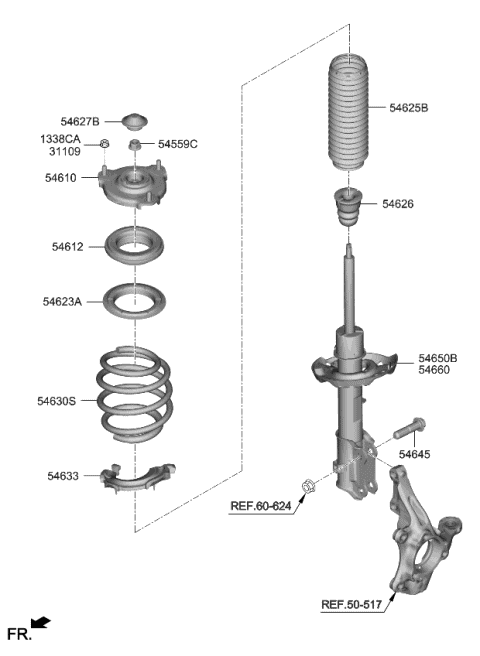 54627B
1338CA
31109
54559C
54610
54612
54623A
54630S
54633
54625B
54626
54650B
54660
54645
REF.60-624
REF.50-517
FR.