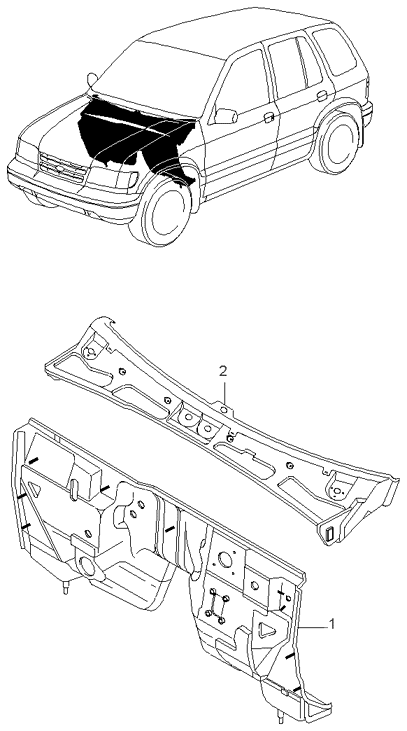 2

1