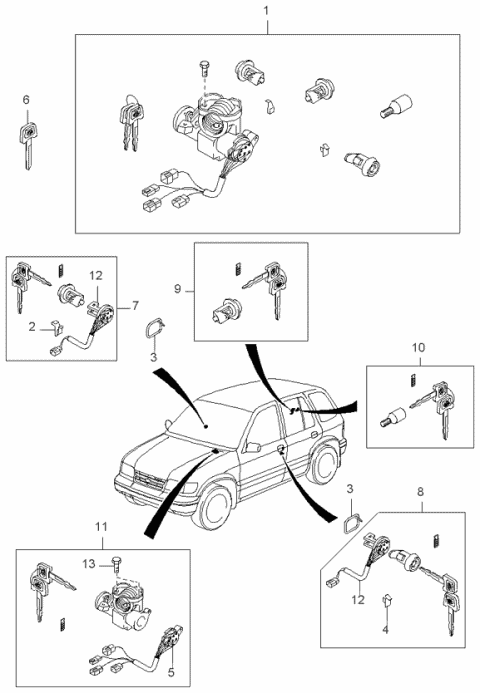 1
6
12
7
2
3
9
10
3
8
11
13
12
4
5