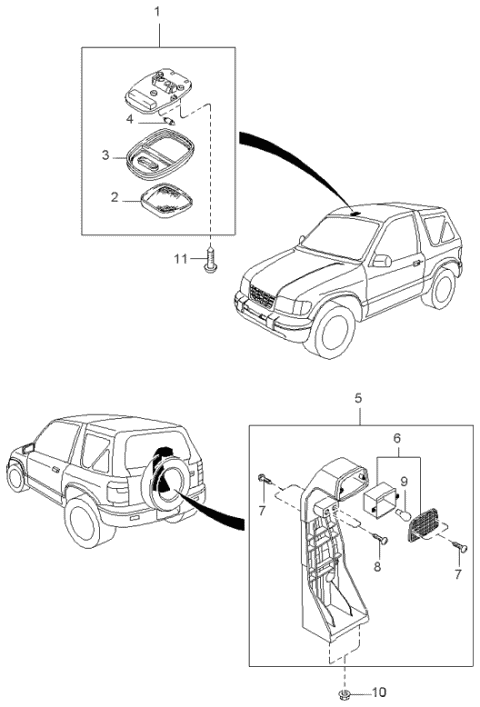 1
4
3
2
11
5
6
9
7
8
7
10