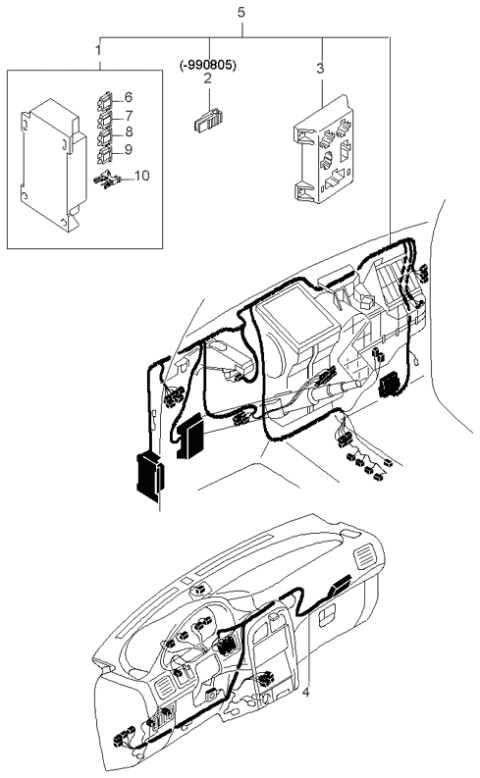 5
1
(-990805)
2
3
6
7
8
9
10
4