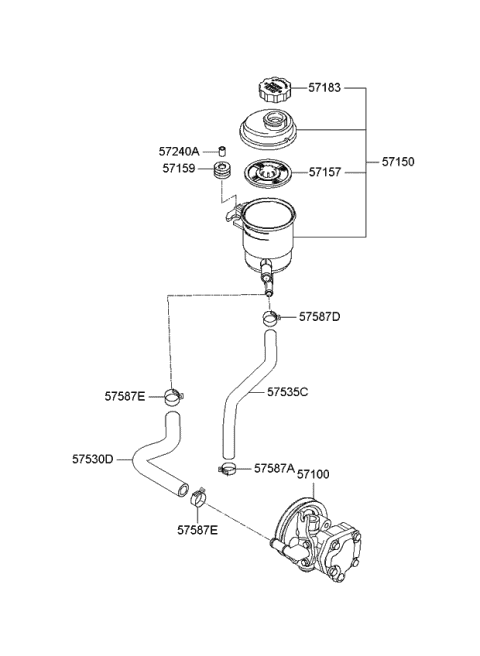 57183
57240A
57159
57157
57150
57587D
57587E
57535C
57530D
57587A
57100
57587E