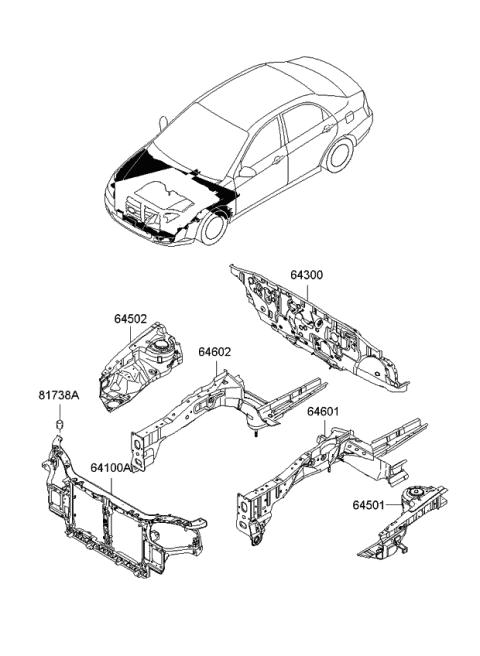 64300
64502
64602
81738A
64601
64100A
64501