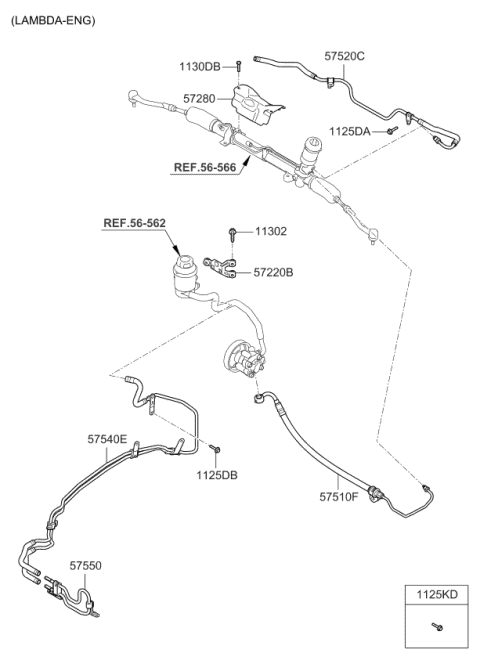 (LAMBDA-ENG)

1130DB

57520C

57280

1125DA

REF.56-566

REF.56-562

11302

57220B

57540E

1125DB

57510F

57550

1125KD