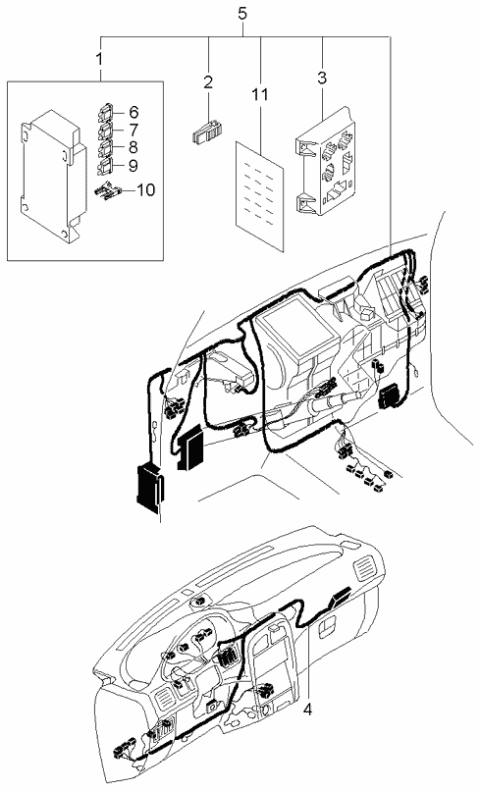 5
1
2
11
3
6
7
8
9
10
4