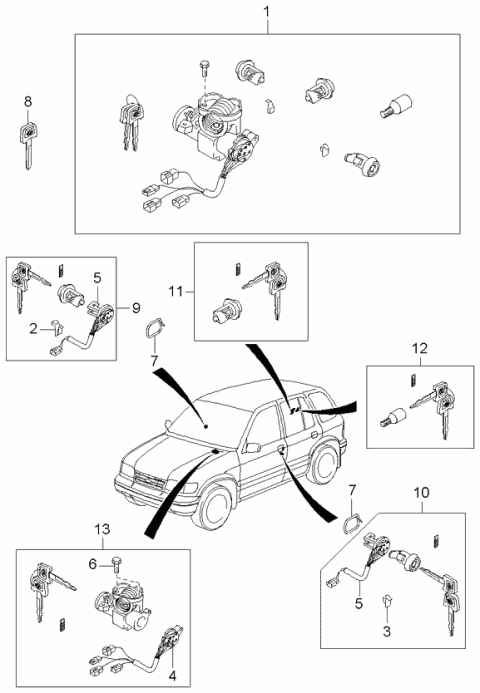 1
8
5
9
2
11
7
12
7
10
13
6
5
3
4