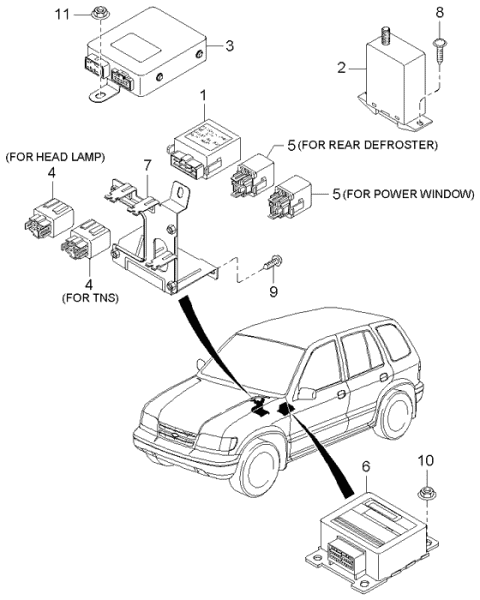 11
3
8
2
1
5 (FOR REAR DEFROSTER)
(FOR HEAD LAMP)
4
7
5 (FOR POWER WINDOW)
4
(FOR TNS)
9
6
10