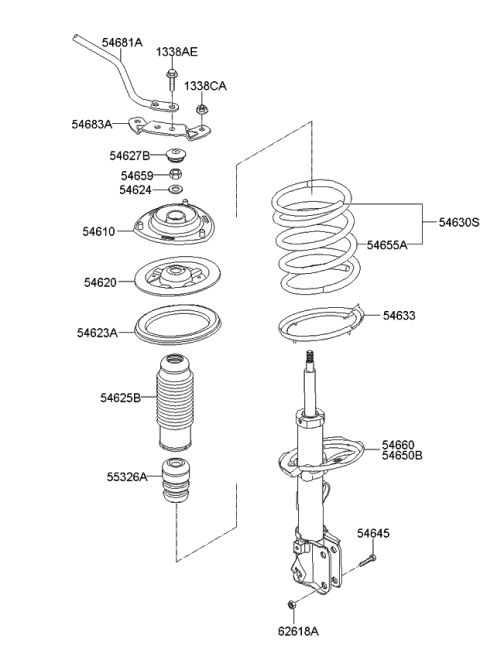 54681A
1338AE
1338CA
54683A
54627B
54659
54624
54610
54620
54623A
54625B
55326A
54630S
54655A
54633
54660
54650B
54645
62618A