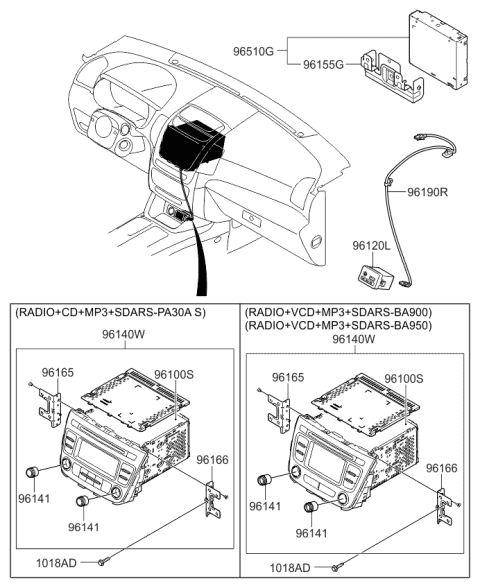 96510G
96155G
96190R
96120L

(RADIO+CD+MP3+SDARS-PA30A S)
96140W
96165
96100S
96166
96141
96141
1018AD

(RADIO+VCD+MP3+SDARS-BA900)
(RADIO+VCD+MP3+SDARS-BA950)
96140W
96165
96100S
96166
96141
96141
1018AD