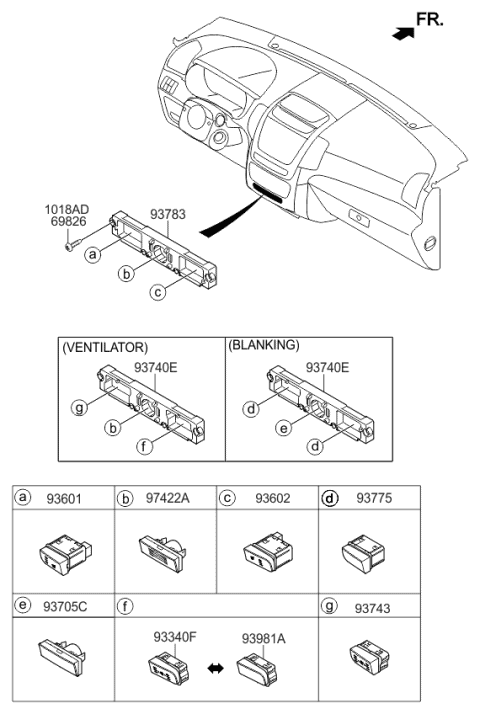 FR.

1018AD
69826

93783

a
b
c

(VENTILATOR)
93740E
g
b
f

(BLANKING)
93740E
d
e
d

| a 93601 | b 97422A | c 93602 | d 93775 |
|---|---|---|---|
| | | | |
| e 93705C | f | | g 93743 |
| | 93340F | 93981A | |