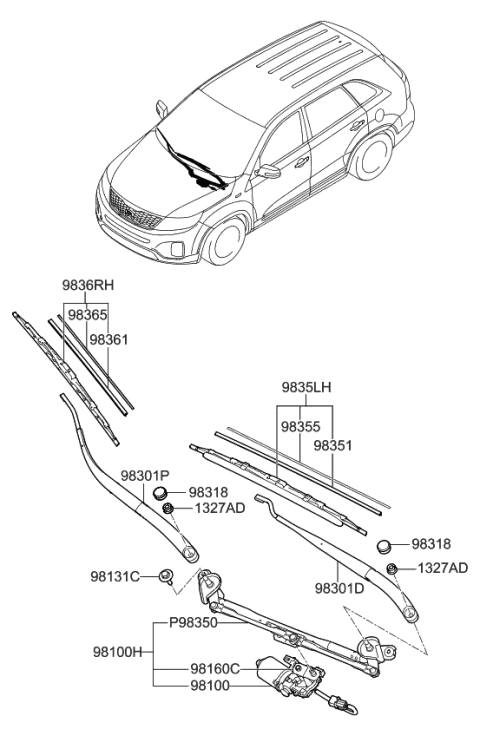 9836RH
98365
98361
9835LH
98355
98351
98301P
98318
1327AD
98318
1327AD
98131C
98301D
P98350
98100H
98160C
98100