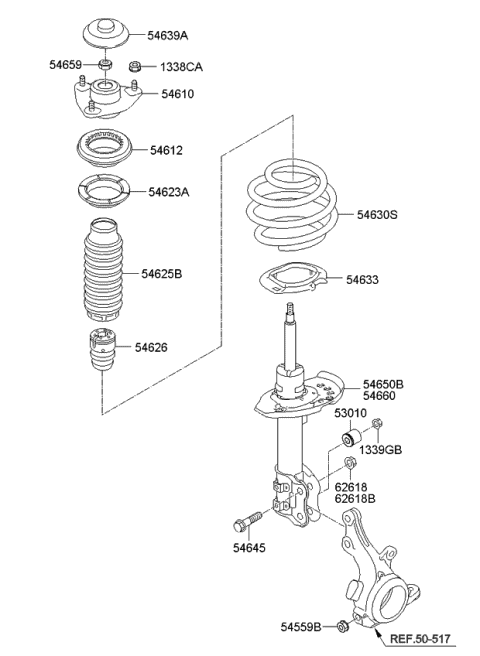 54639A
54659
1338CA
54610
54612
54623A
54625B
54626
54630S
54633
54650B
54660
53010
1339GB
62618
62618B
54645
54559B
REF.50-517