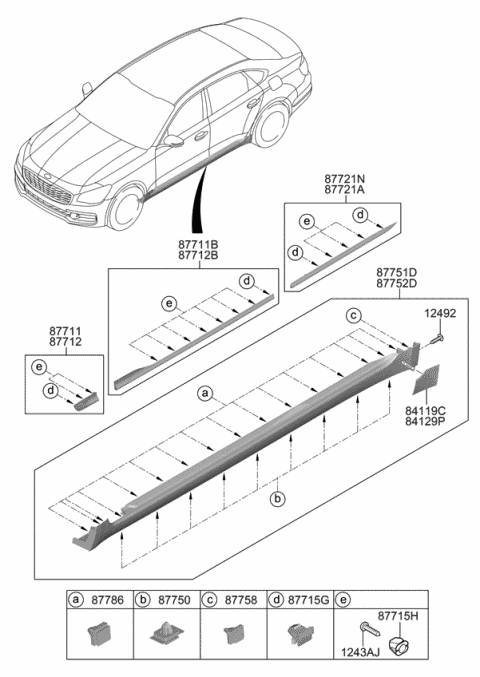 87721N
87721A

e
d
d

87711B
87712B

d
e

87751D
87752D

c
12492

87711
87712

e
d

a

84119C
84129P

b

| a 87786 | b 87750 | c 87758 | d 87715G | e |
|---|---|---|---|---|
| | | | | 87715H 1243AJ |