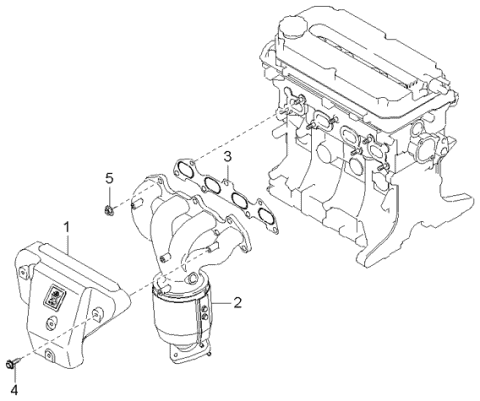 3
5
1
2
4