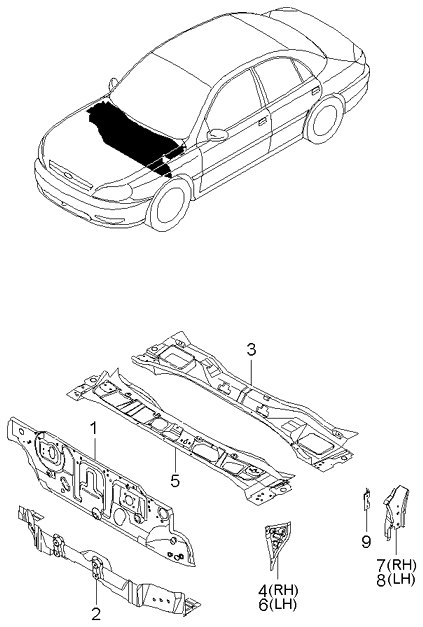 3

1

5

9

7(RH)
8(LH)

4(RH)
6(LH)

2