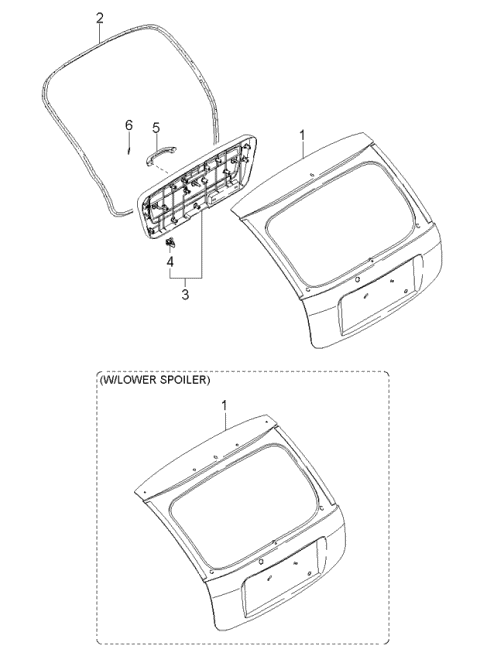 2

6

5

1

4

3

(W/LOWER SPOILER)

1