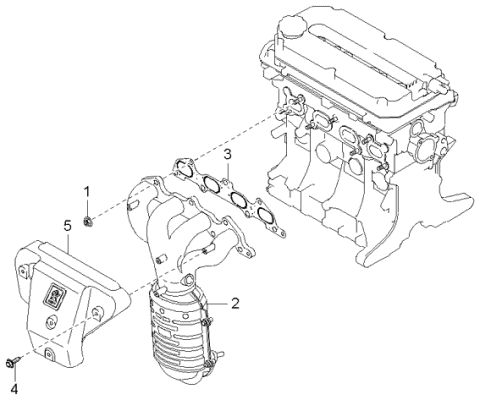 3
1
5
2
4