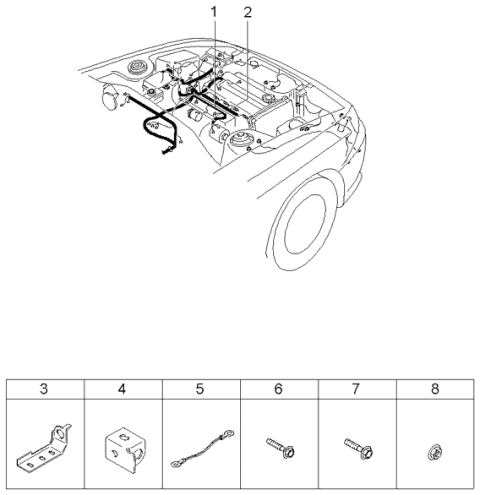 1 2

| 3 | 4 | 5 | 6 | 7 | 8 |
|---|---|---|---|---|---|
| | | | | | |