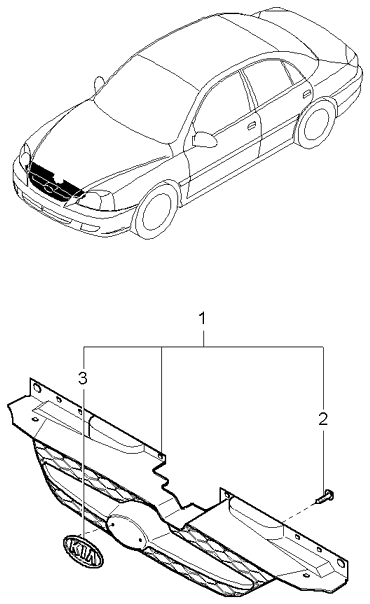 1
3
2
KIA