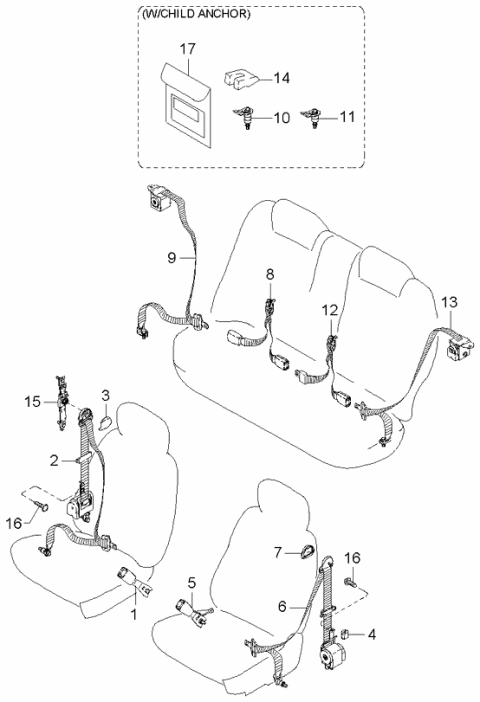 (W/CHILD ANCHOR)
17
14
10
11
9
8
12
13
15
3
2
16
1
5
7
16
6
4