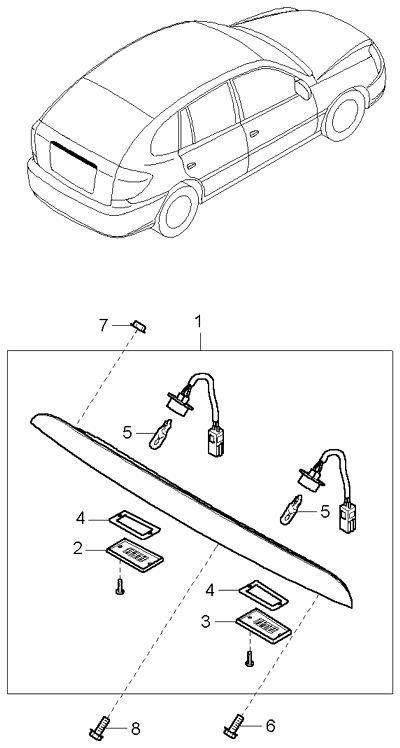 7
1
5
5
4
2
4
3
8
6