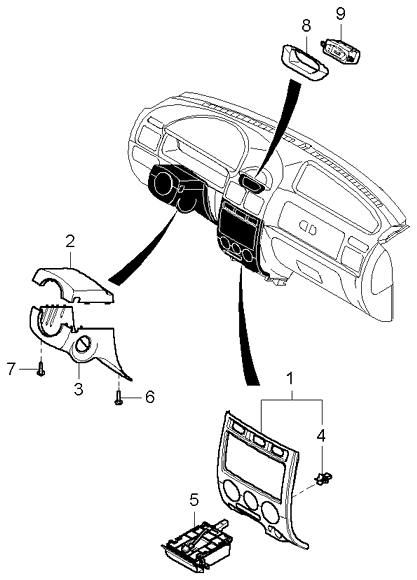 8
9
2
7
3
6
1
4
5