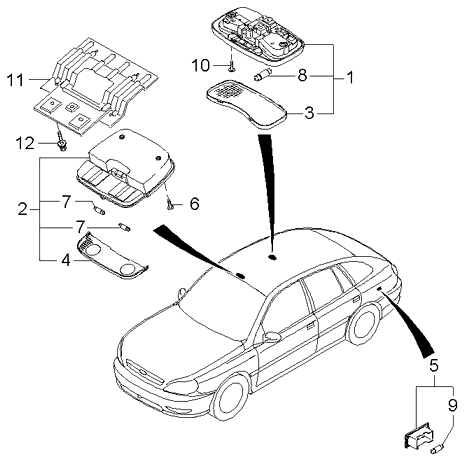 10
8
1
3
11
12
2
7
6
7
4
5
9