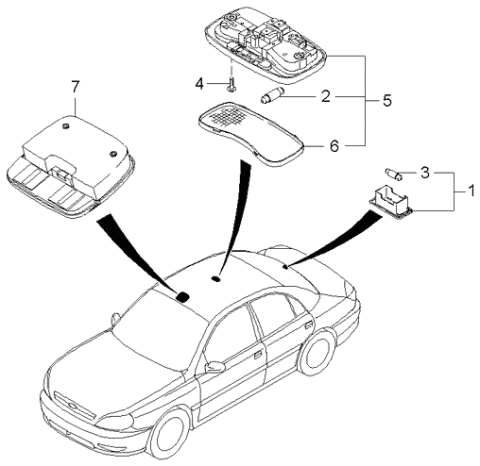 7
4
2
5
6
3
1