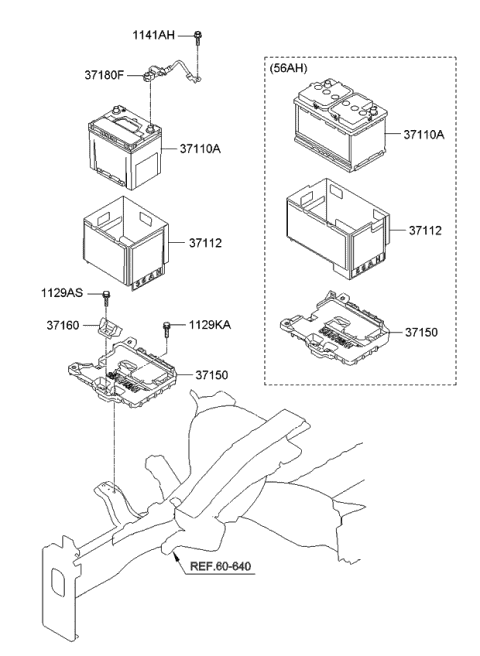 1141AH

37180F

37110A

37112

1129AS

37160

1129KA

37150

REF.60-640

(56AH)

37110A

37112

37150