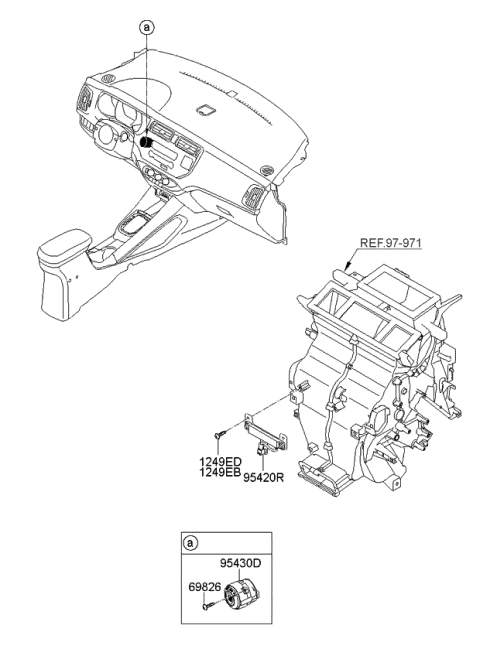 a

REF.97-971

1249ED
1249EB
95420R

a
95430D
69826