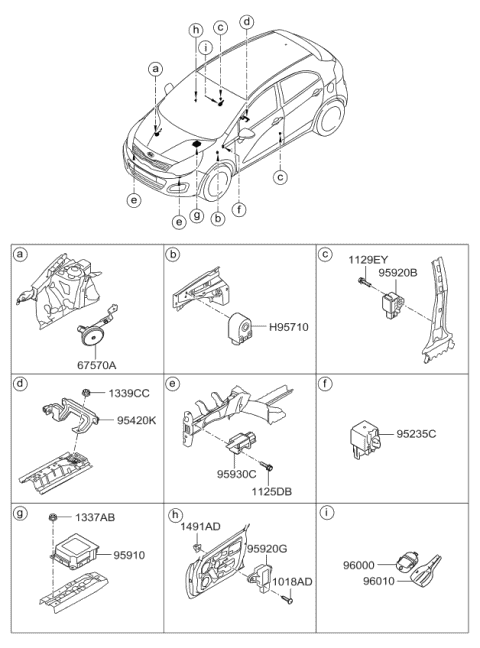 h
c
d
i
a
c
e
e
g
b
f

a
67570A

b
H95710

c
1129EY
95920B

d
1339CC
95420K

e
95930C
1125DB

f
95235C

g
1337AB
95910

h
1491AD
95920G
1018AD

i
96000
96010