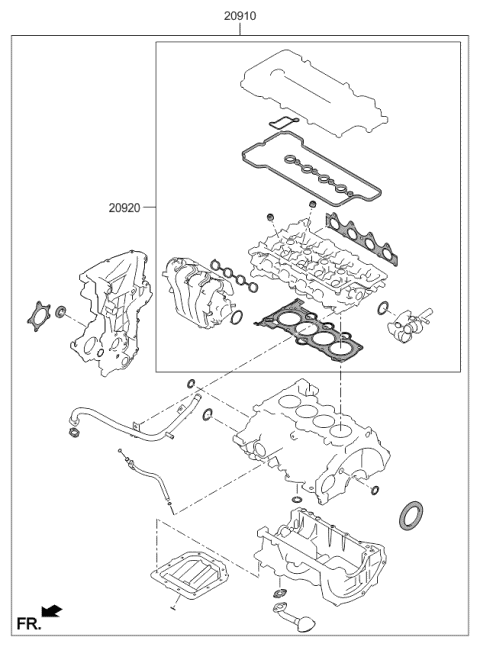 20910

20920

FR.