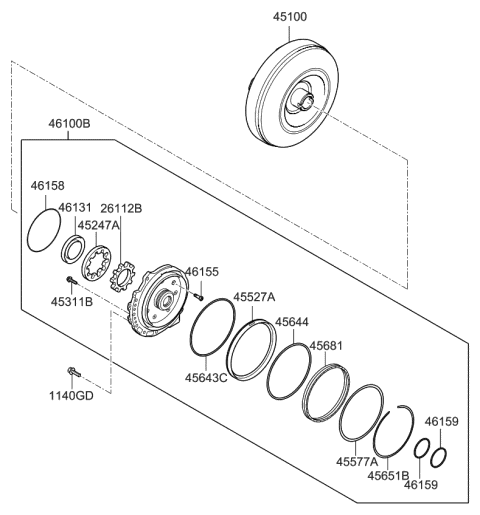 45100

46100B

46158

46131

26112B

45247A

46155

45311B

45527A

45644

45681

45643C

1140GD

46159

45577A

45651B

46159