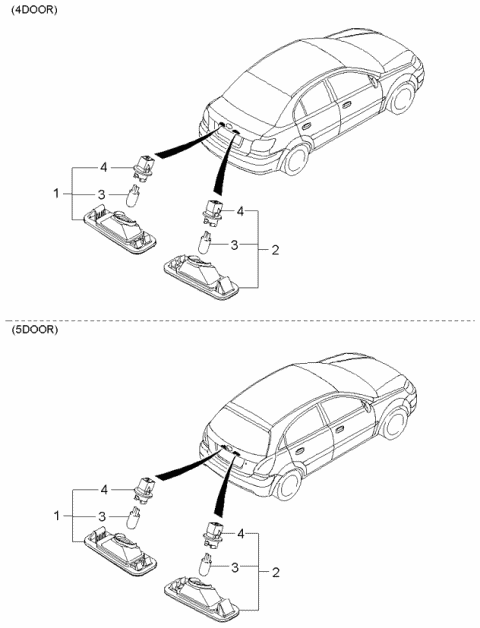 (4DOOR)

4
1
3
4
3
2

(5DOOR)

4
1
3
4
3
2