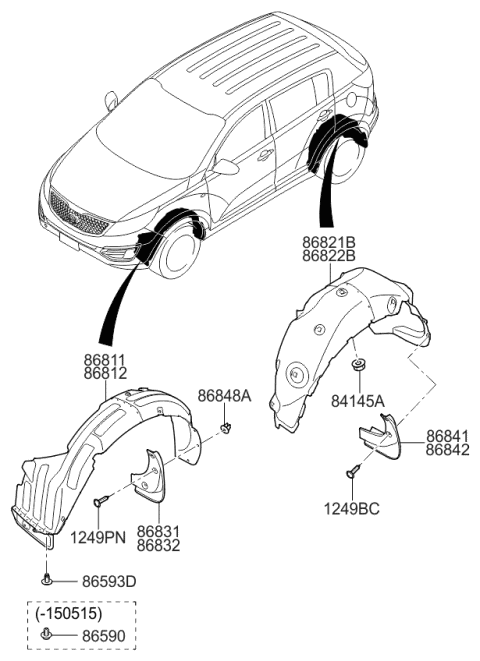 86821B
86822B

86811
86812

86848A

84145A

86841
86842

1249BC

1249PN

86831
86832

86593D

(-150515)
86590