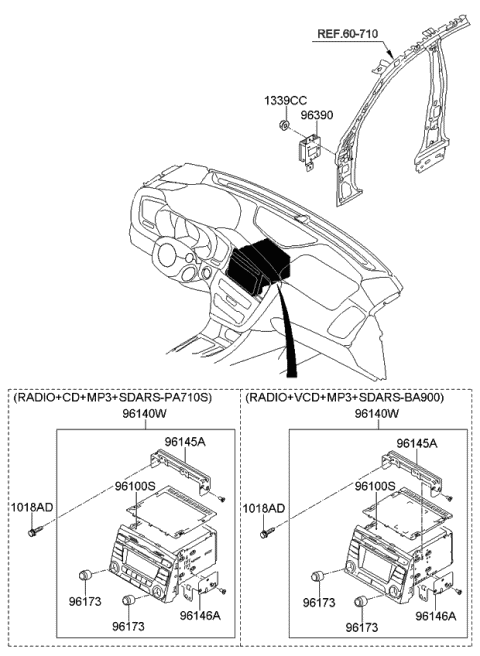 REF.60-710

1339CC

96390

(RADIO+CD+MP3+SDARS-PA710S)

96140W

96145A

96100S

1018AD

96173

96173

96146A

(RADIO+VCD+MP3+SDARS-BA900)

96140W

96145A

96100S

1018AD

96173

96173

96146A