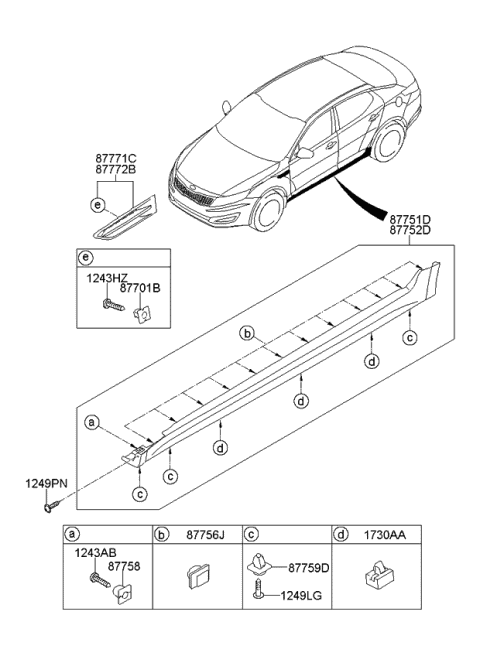 87771C
87772B

e

87751D
87752D

e
1243HZ
87701B

b

c

d

d

a

d

c

c

1249PN

| a | b 87756J | c | d 1730AA |
|---|---|---|---|
| 1243AB 87758 | | 87759D 1249LG | |