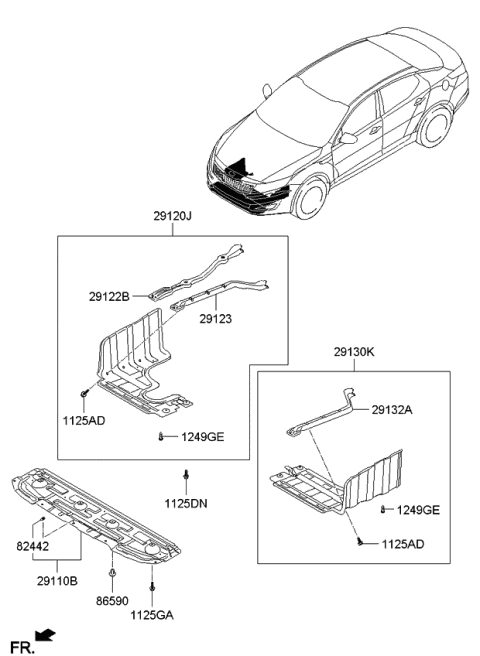 29120J
29122B
29123
1125AD
1249GE
29130K
29132A
1249GE
1125AD
1125DN
82442
29110B
86590
1125GA
FR.