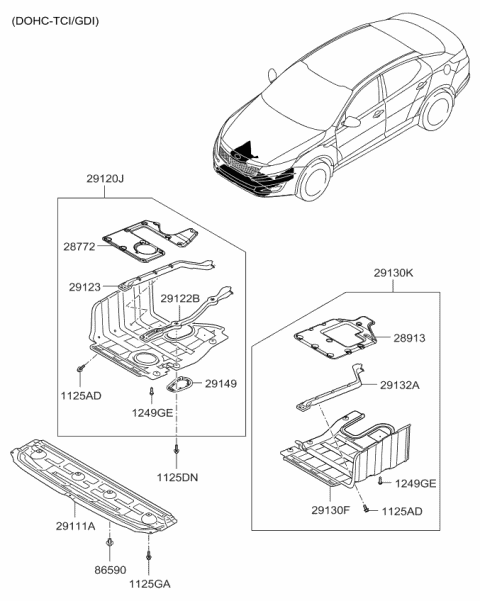 (DOHC-TCI/GDI)

29120J

28772

29123

29122B

1125AD

29149

1249GE

1125DN

29130K

28913

29132A

1249GE

29130F

1125AD

29111A

86590

1125GA