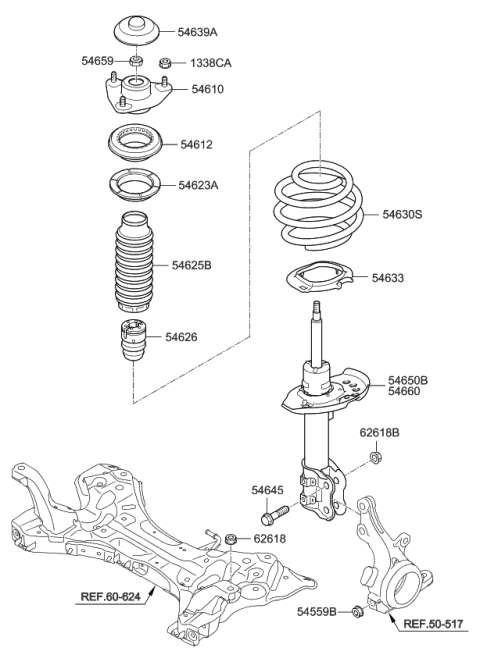 54639A
54659
1338CA
54610
54612
54623A
54630S
54625B
54633
54626
54650B
54660
62618B
54645
62618
REF.60-624
54559B
REF.50-517