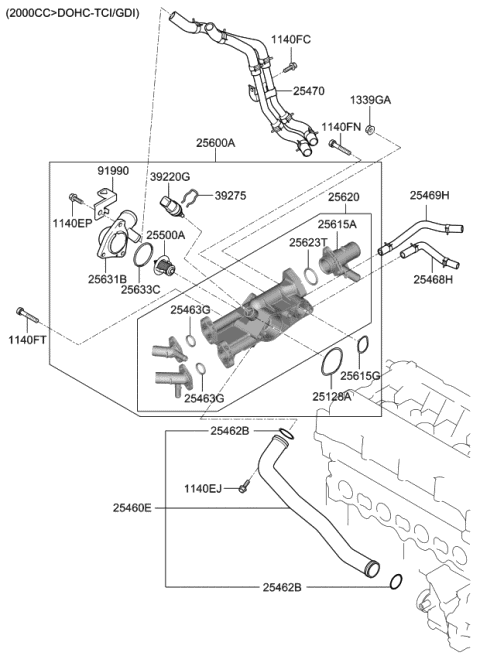 (2000CC>DOHC-TCI/GDI)

1140FC
25470
1339GA
1140FN
25600A
91990
39220G
39275
25620
25469H
1140EP
25500A
25615A
25623T
25631B
25633C
25468H
25463G
1140FT
25615G
25463G
25128A
25462B
1140EJ
25460E
25462B