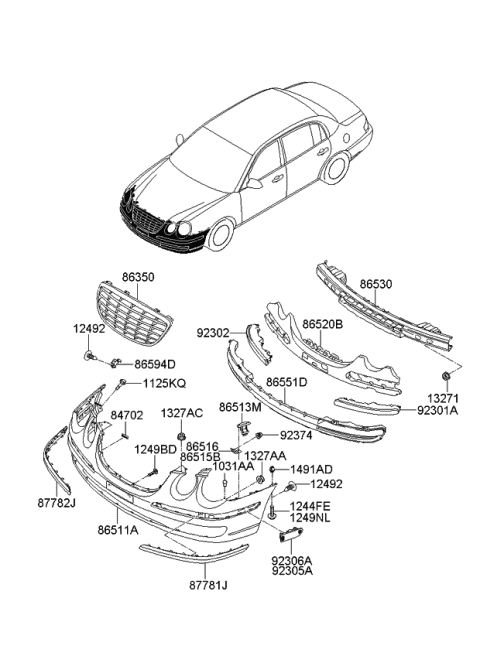 86350
86530
12492
92302
86520B
86594D
1125KQ
86551D
13271
92301A
84702
1327AC
86513M
92374
1249BD
86516
86515B
1327AA
1031AA
1491AD
12492
87782J
1244FE
1249NL
86511A
92306A
92305A
87781J