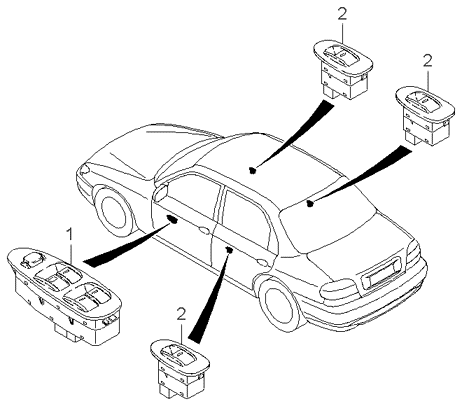 2
2
1
2