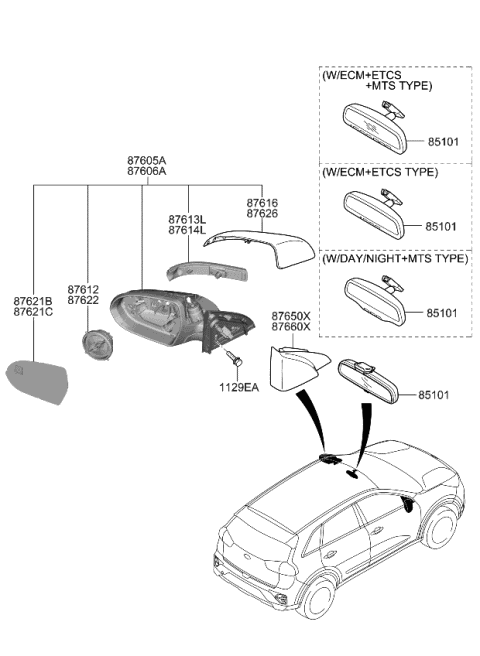 (W/ECM+ETCS +MTS TYPE)
85101
(W/ECM+ETCS TYPE)
85101
(W/DAY/NIGHT+MTS TYPE)
85101
87605A
87606A
87616
87626
87613L
87614L
87612
87622
87621B
87621C
87650X
87660X
1129EA
85101