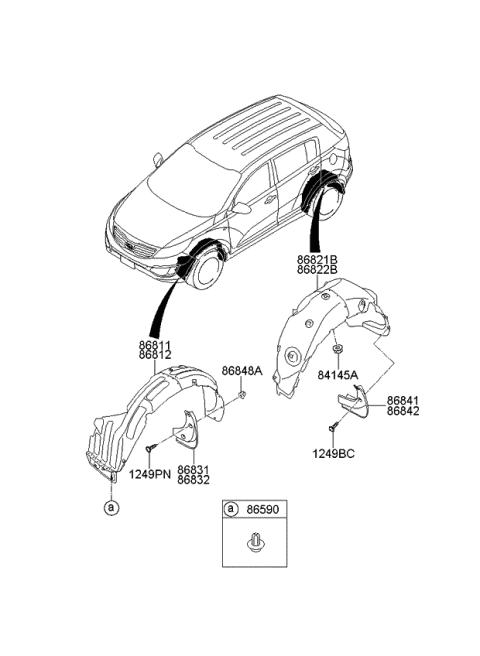 86821B
86822B

86811
86812

86848A

84145A

86841
86842

1249BC

1249PN

86831
86832

a

a 86590