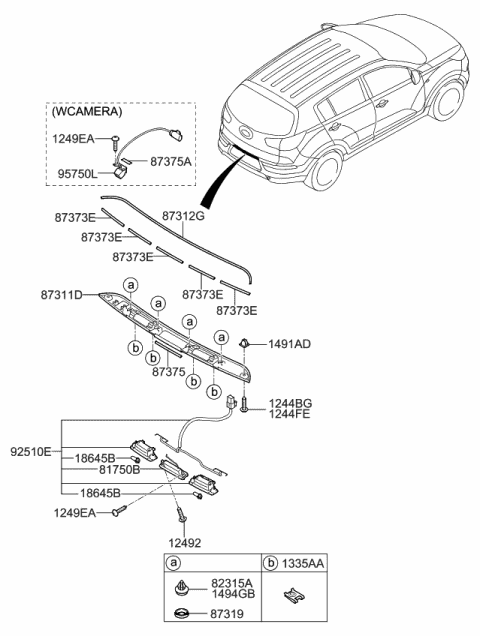 (WCAMERA)
1249EA
87375A
95750L

87373E
87312G
87373E
87373E
87373E
87373E

87311D
a
a
a
a
b
b
b
b
87375
1491AD
1244BG
1244FE

92510E
18645B
81750B
18645B
1249EA
12492

| a | b 1335AA |
|---|---|
| 82315A 1494GB 87319 | |