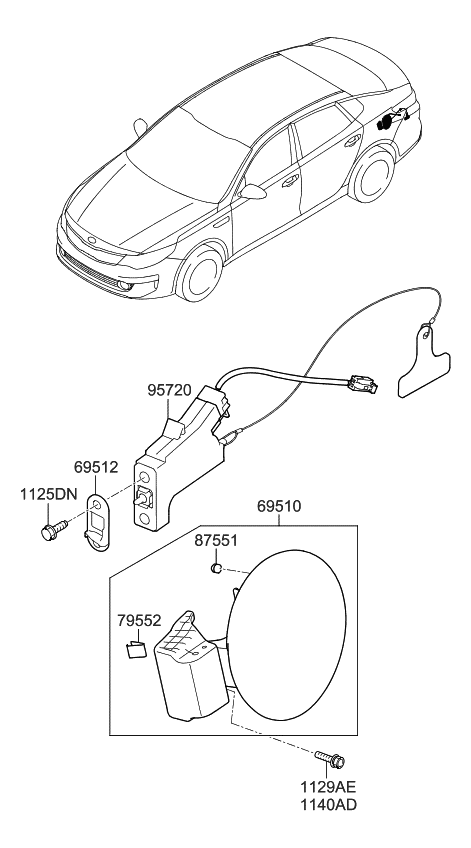 95720
69512
1125DN
69510
87551
79552
1129AE
1140AD